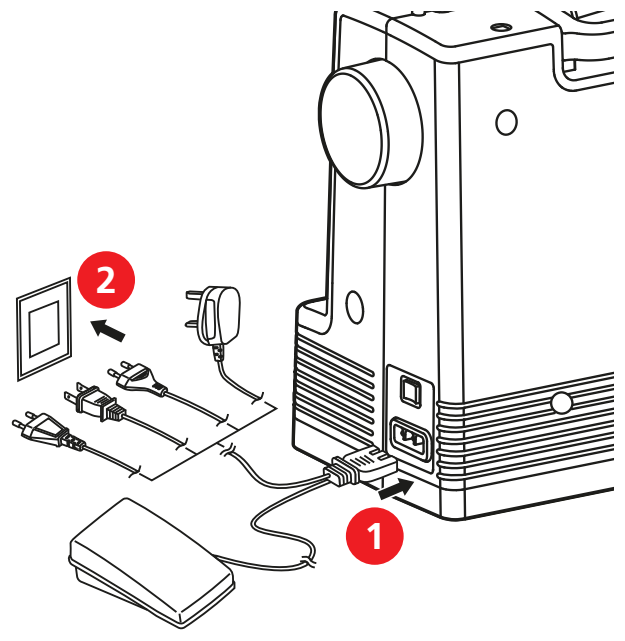 2

1