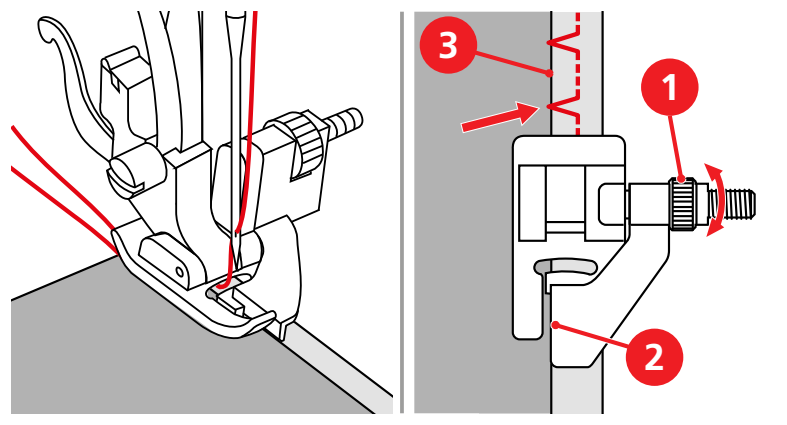 3
1
2