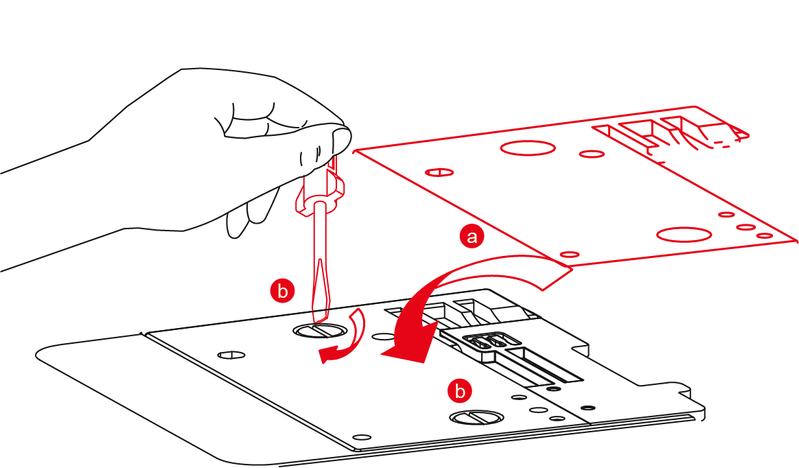 a
b
b