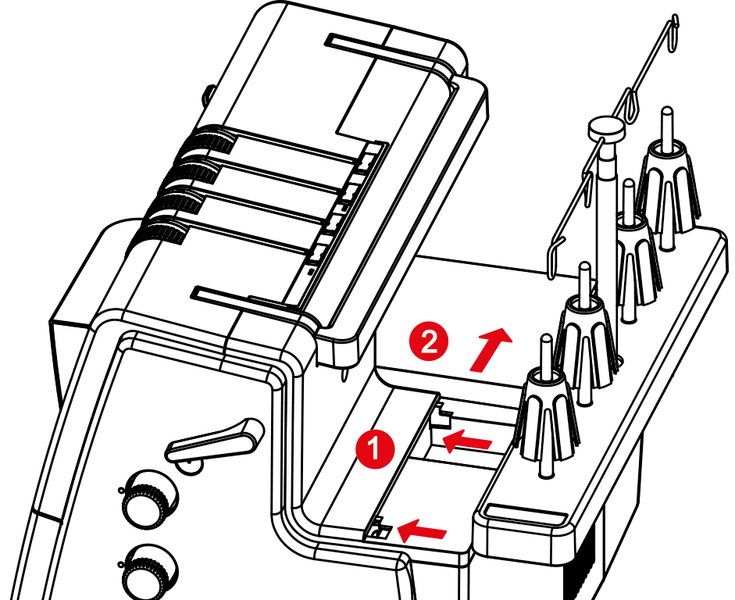 2

1