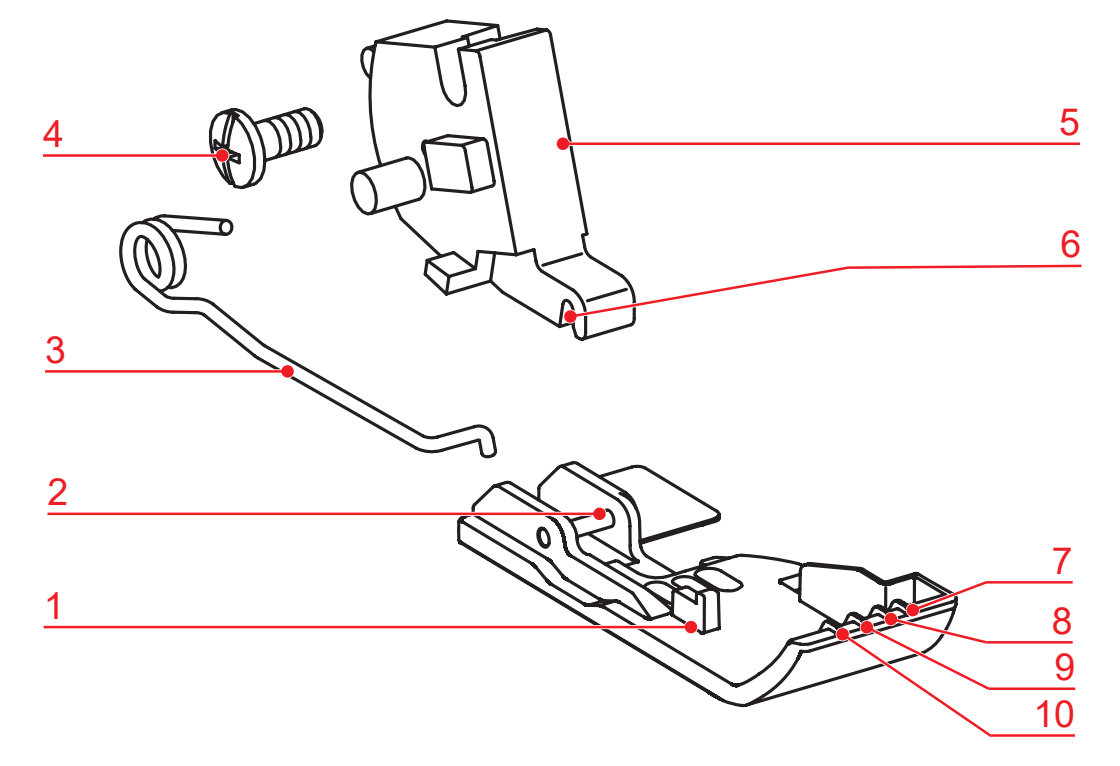 4
5
6
3
2
1
7
8
9
10