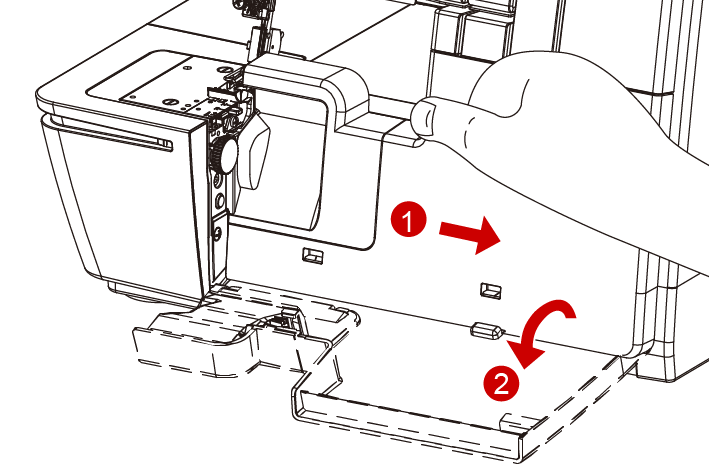 1

2