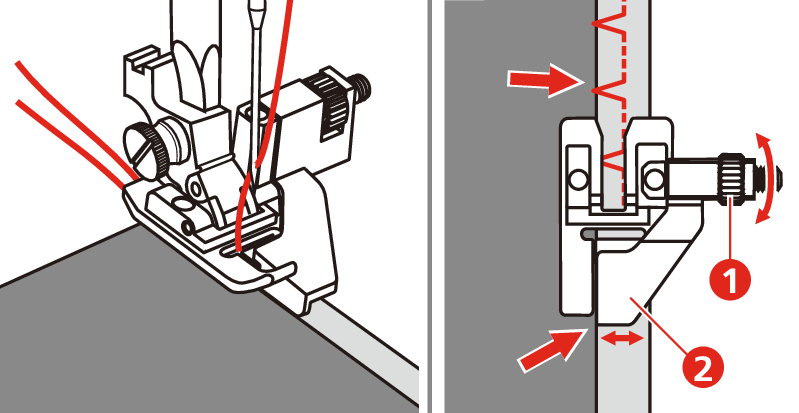 1
2