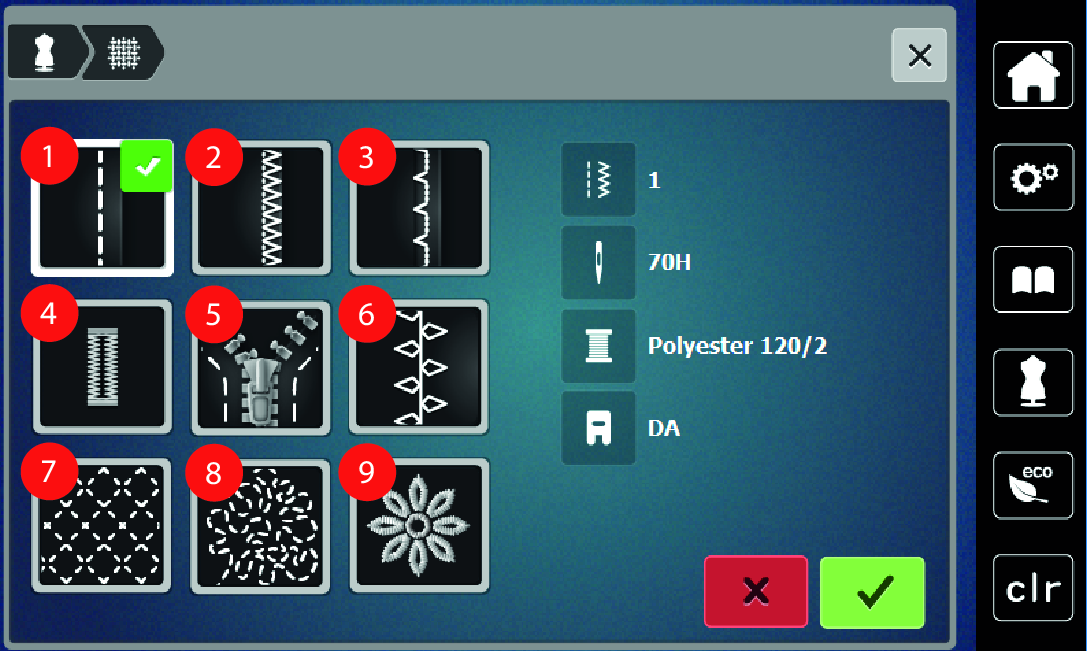 1
2
3
4
5
6
7
8
9

1
70H
Polyester 120/2
DA

eco
clr