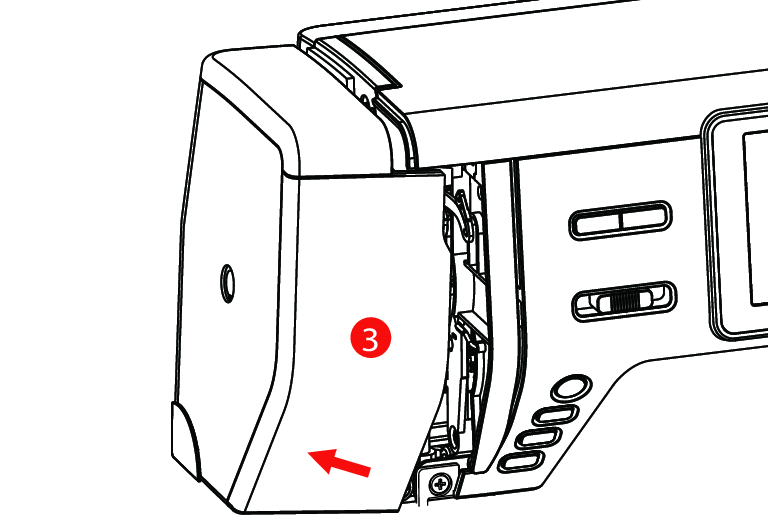 3