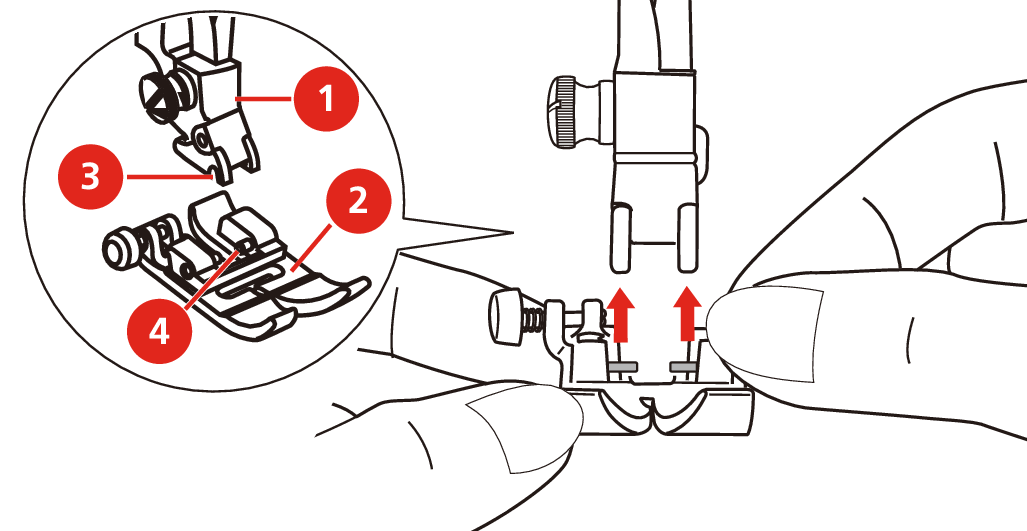 1
3
2
4