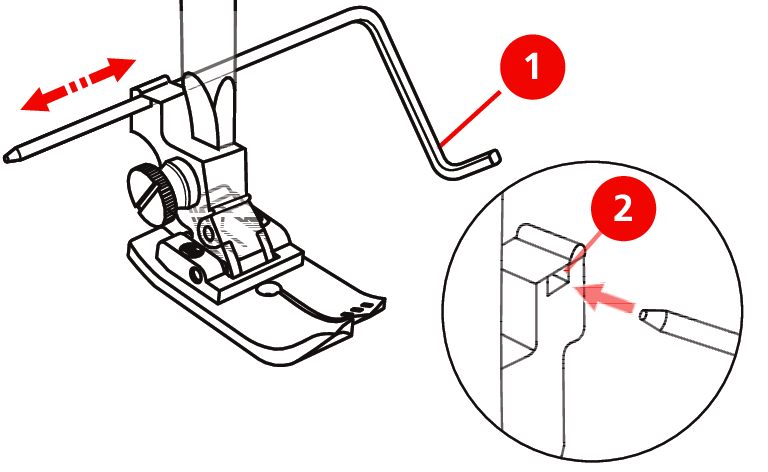 1

2