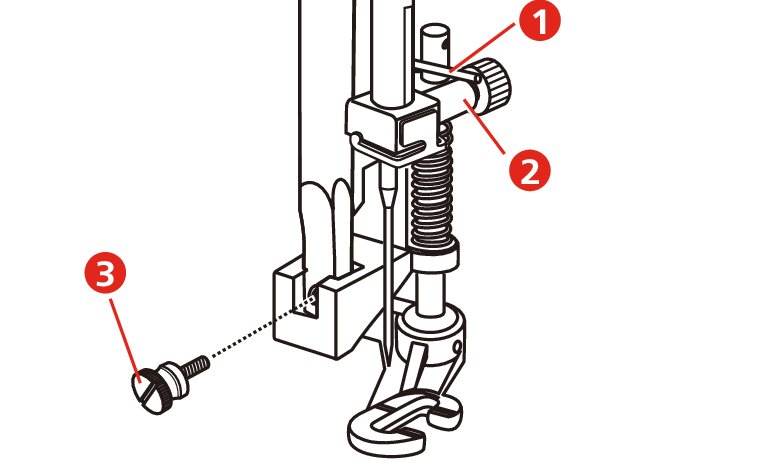 1
2
3