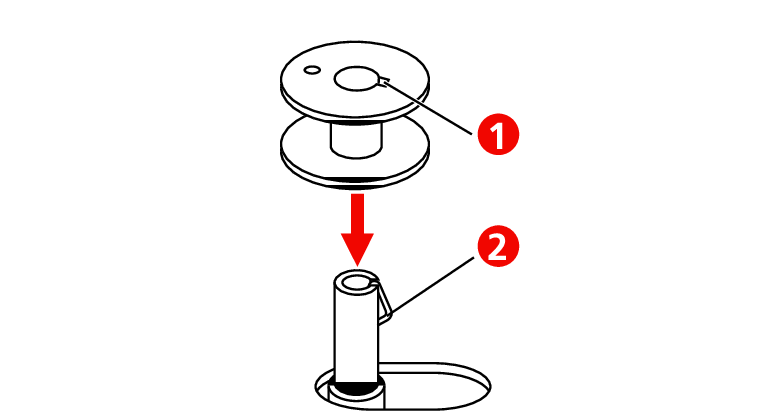 1
2