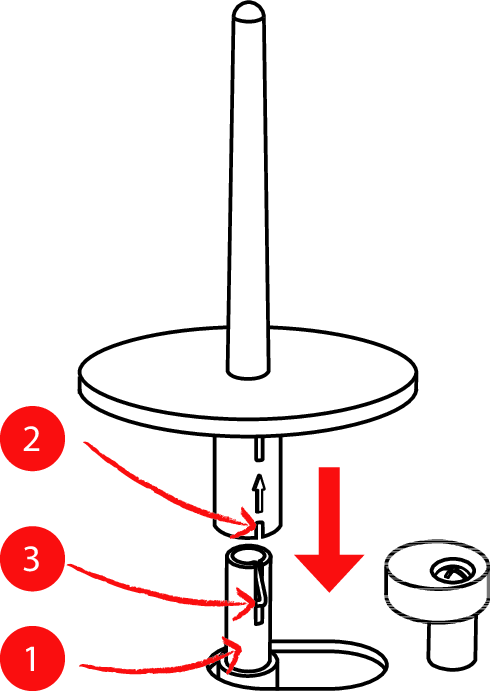 2
3
1