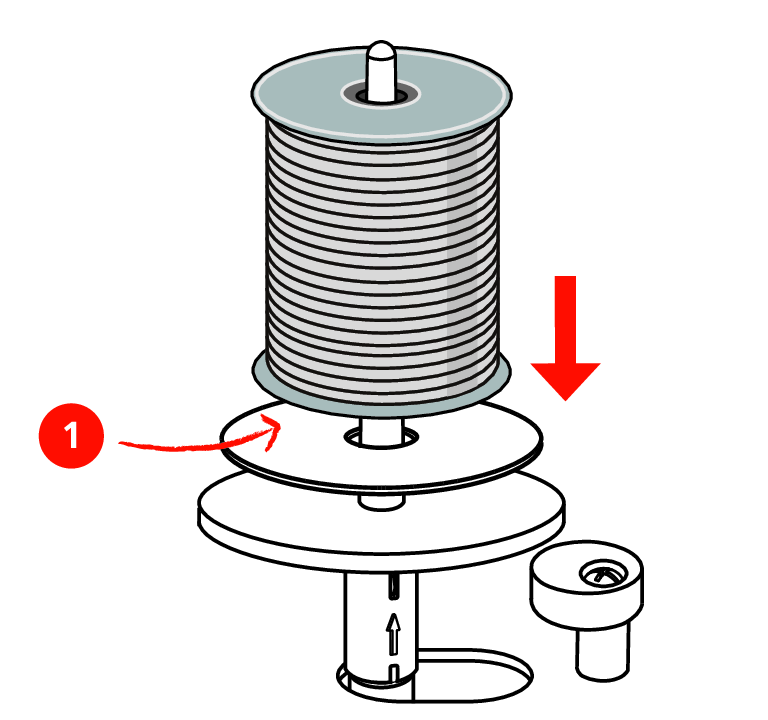 1