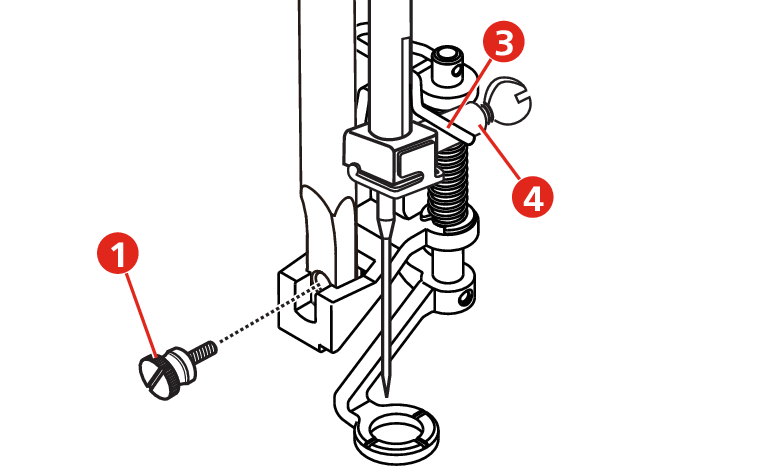 3
4
1