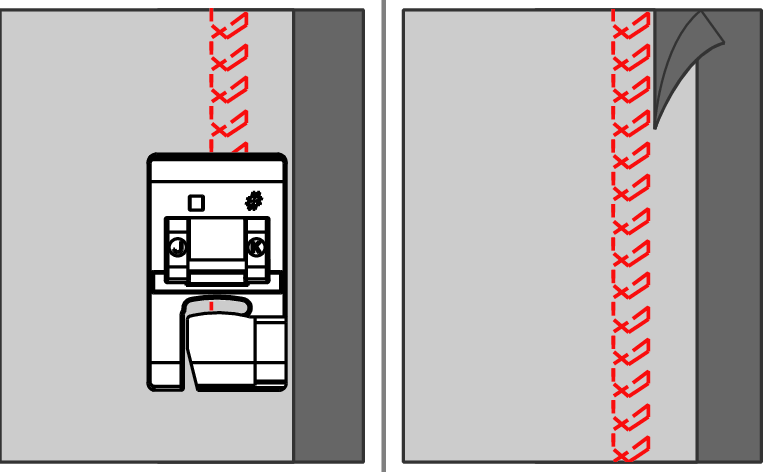 J K