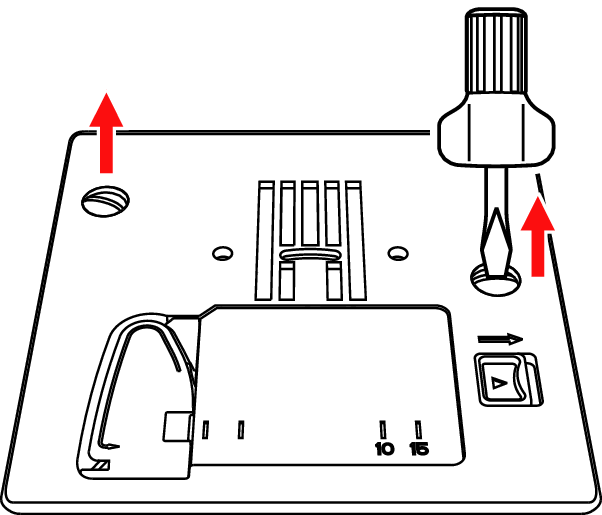 10 15